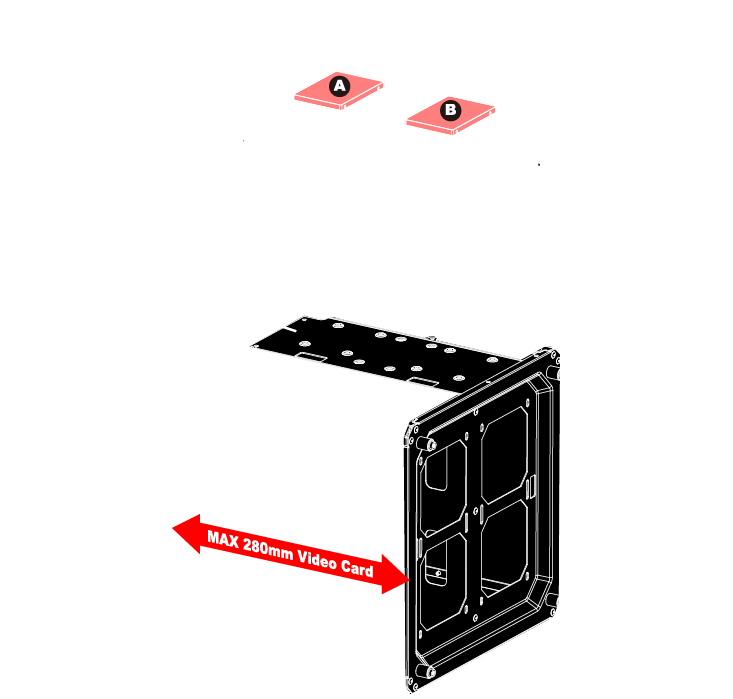 A
B
MAX 280mm Video Card